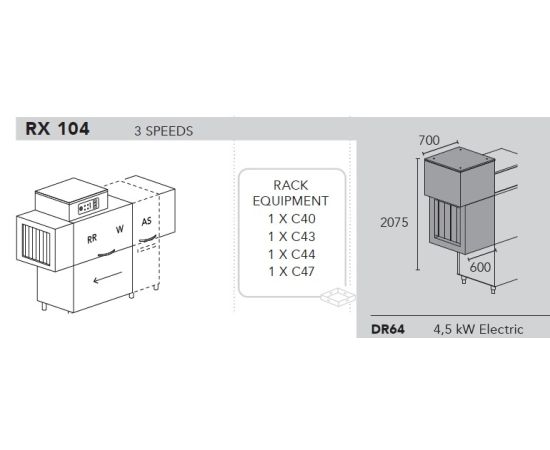 RX 104 3 SPEEDS

RR W AS

RACK EQUIPMENT
1 X C40
1 X C43
1 X C44
1 X C47

700
2075
600

DR64 4,5 kW Electric