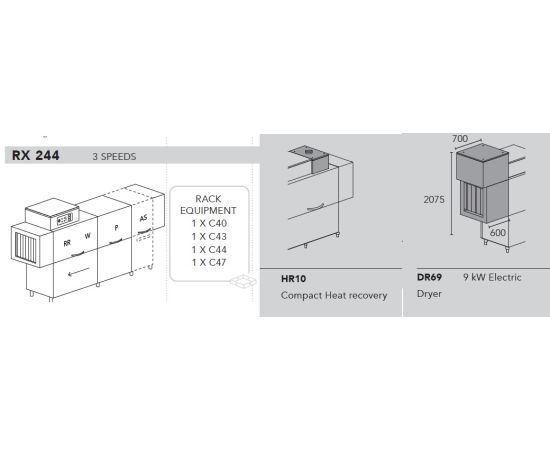 RX 244 3 SPEEDS

RR W P AS

RACK EQUIPMENT
1 X C40
1 X C43
1 X C44
1 X C47

HR10
Compact Heat recovery

700
2075
600

DR69 9 kW Electric
Dryer