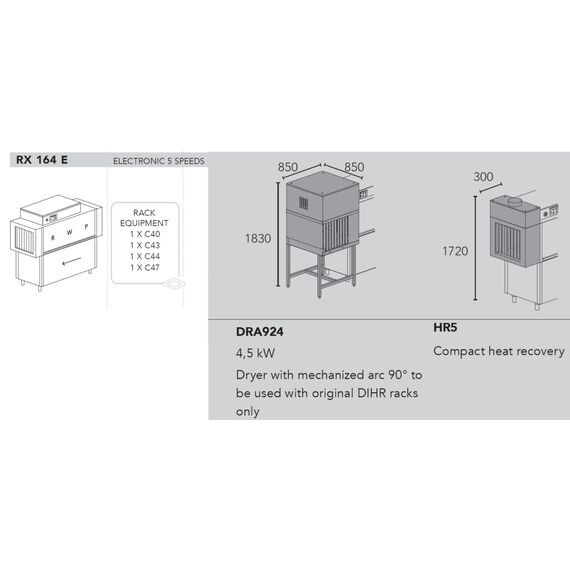 RX 164 E
ELECTRONIC 5 SPEEDS

R W P

RACK EQUIPMENT
1 X C40
1 X C43
1 X C44
1 X C47

850
850
1830

300
1720

DRA924
4,5 kW
Dryer with mechanized arc 90° to be used with original DIHR racks only

HR5
Compact heat recovery